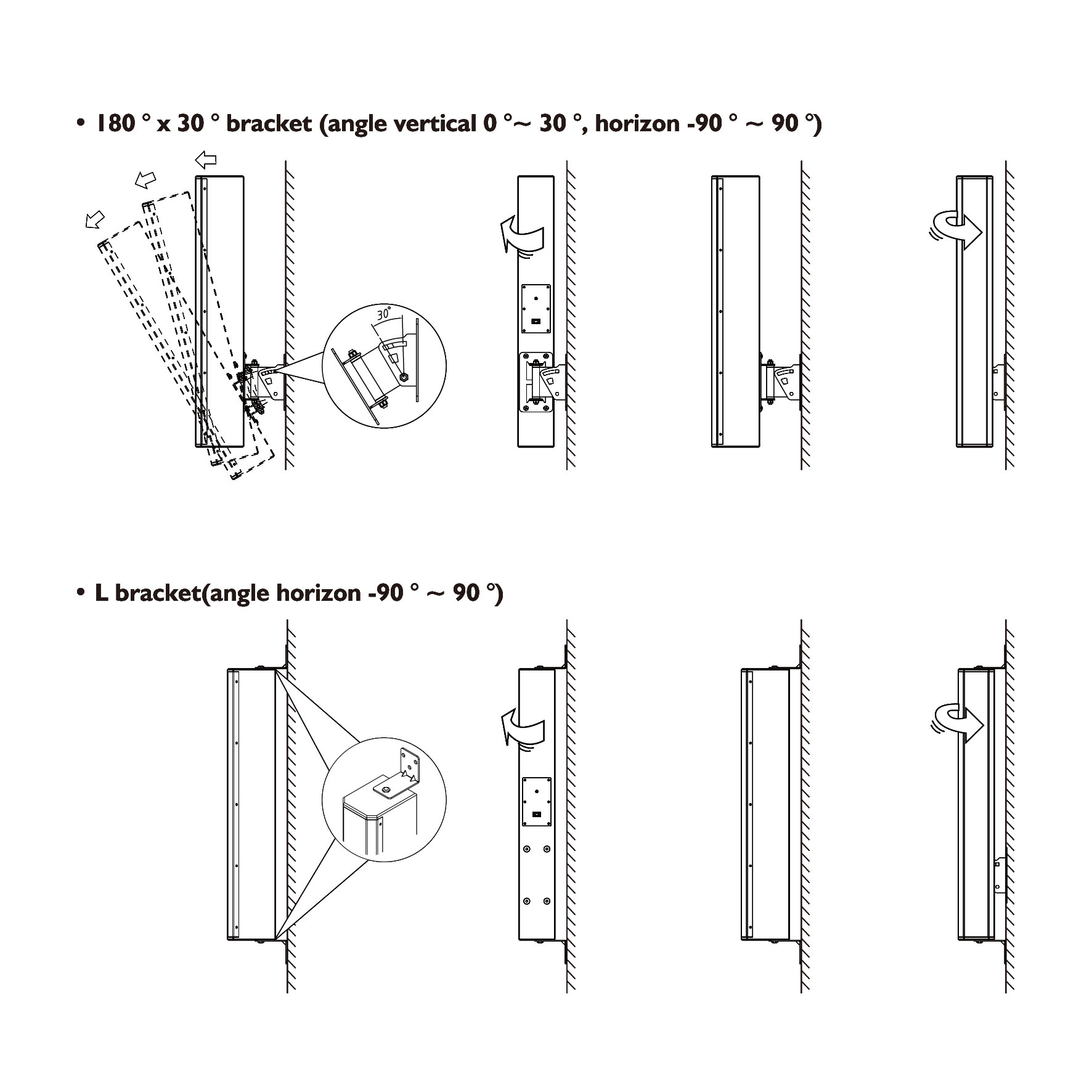 • 180 ° x 30 ° bracket (angle vertical 0 °~ 30 °, horizon -90 ° ~ 90 °)

30°

• L bracket(angle horizon -90 ° ~ 90 °)